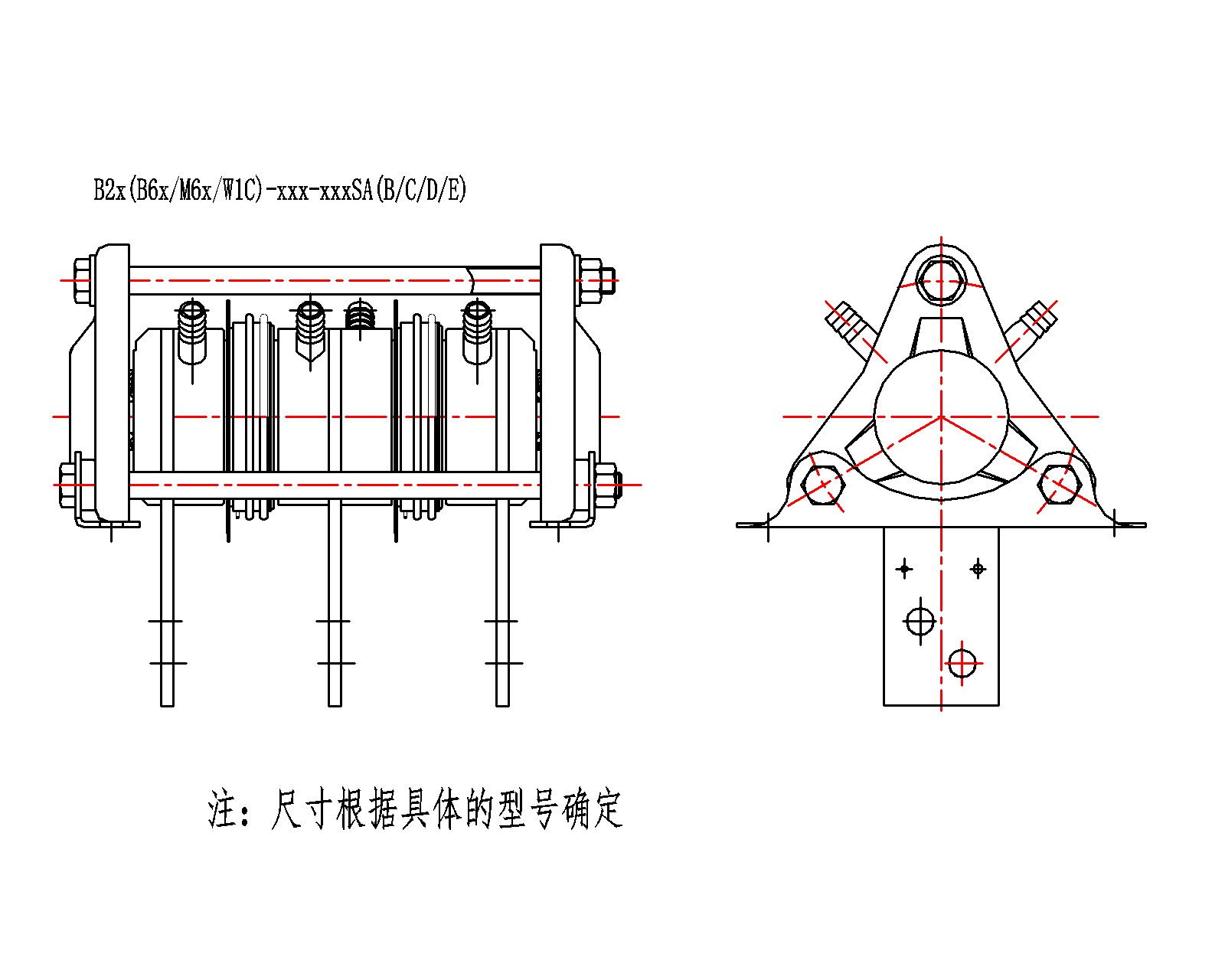 B2x(B6x/M6x/W1C)-xxx-xxxSA(B/C/D/E)

注：尺寸根据具体的型号确定