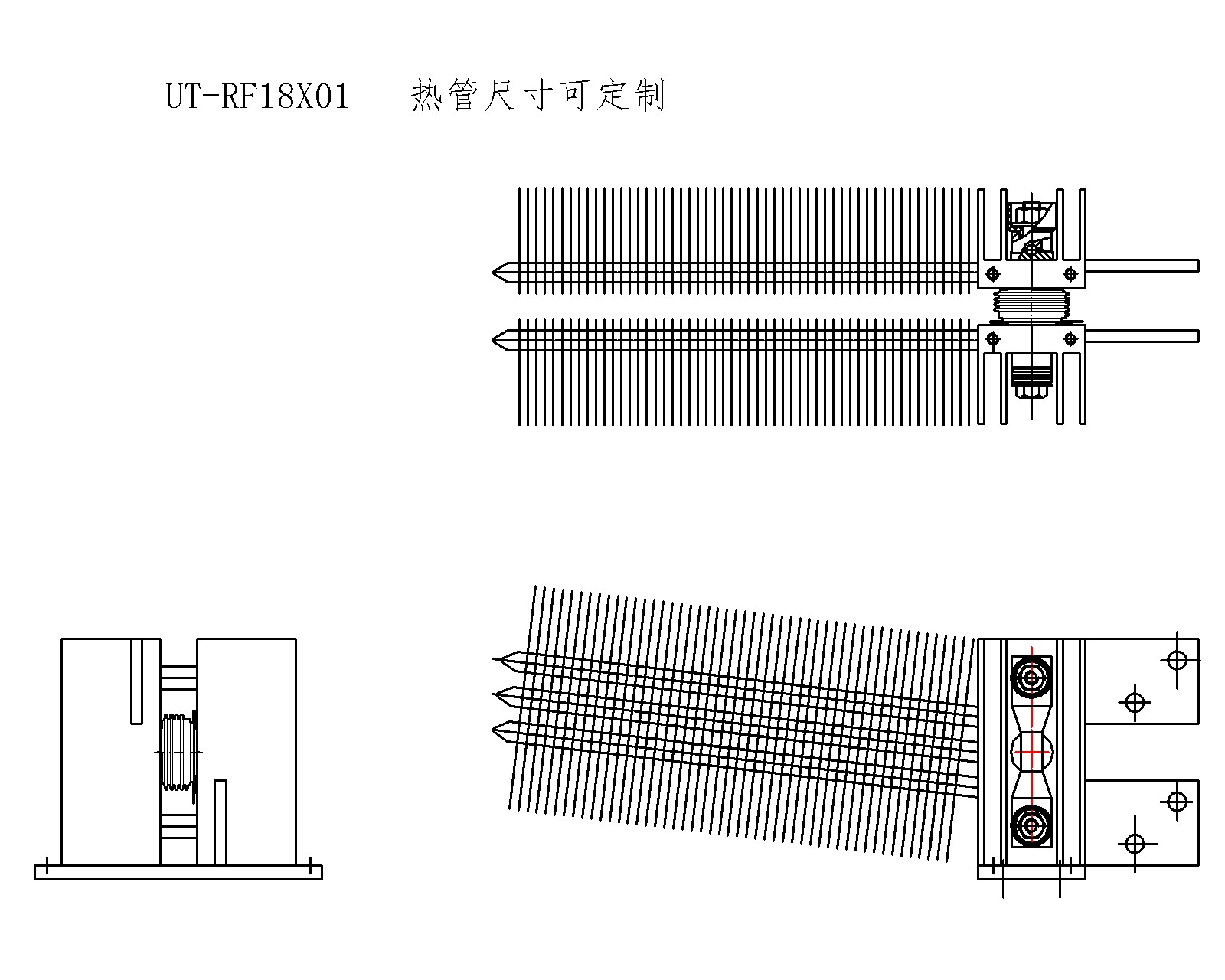 UT-RF18X01 热管尺寸可定制